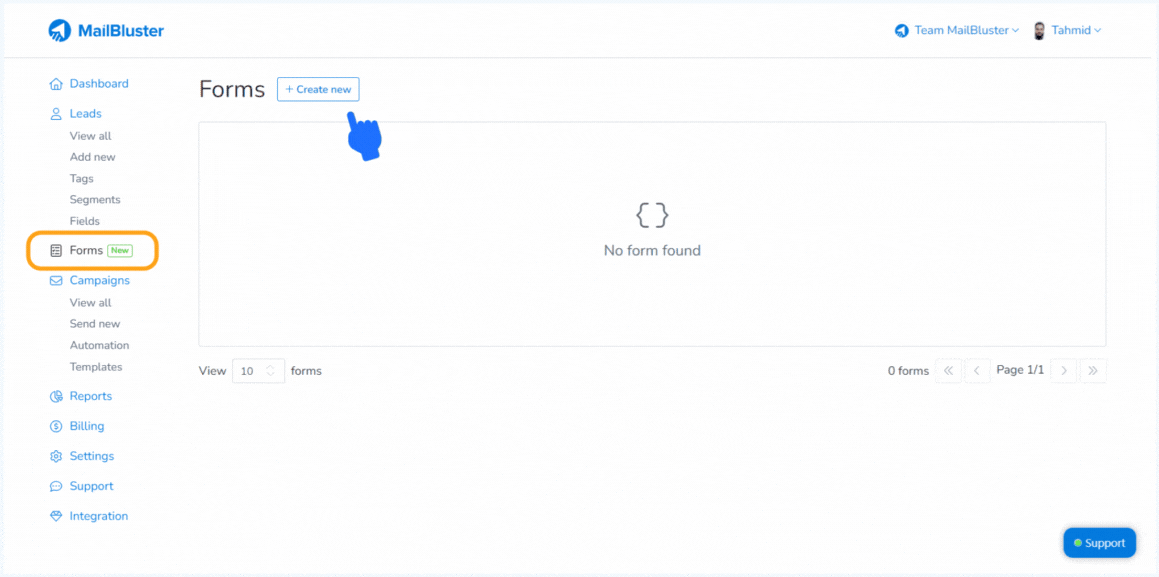 MailBluster

Team MailBluster Tahmid

Dashboard
Leads
View all
Add new
Tags
Segments
Fields
Forms New
Campaigns
View all
Send new
Automation
Templates
Reports
Billing
Settings
Support
Integration

Forms + Create new

{ }
No form found

View 10 forms

0 forms Page 1/1

Support